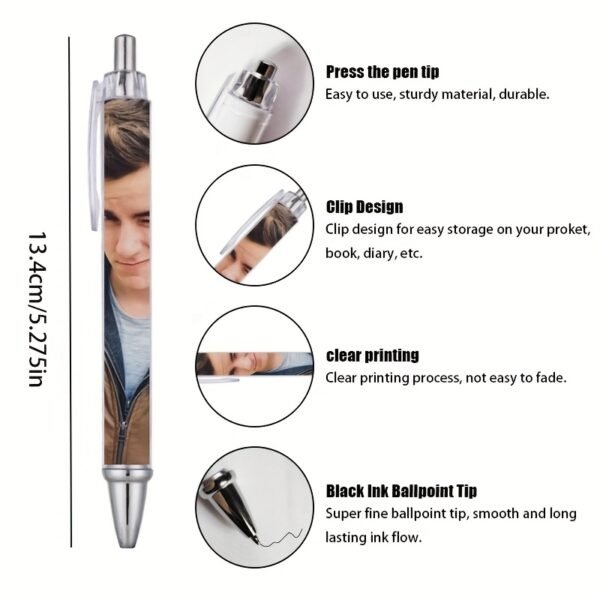 13.4cm/5.275in

Press the pen tip
Easy to use, sturdy material, durable.

Clip Design
Clip design for easy storage on your proket, book, diary, etc.

clear printing
Clear printing process, not easy to fade.

Black Ink Ballpoint Tip
Super fine ballpoint tip, smooth and long lasting ink flow.