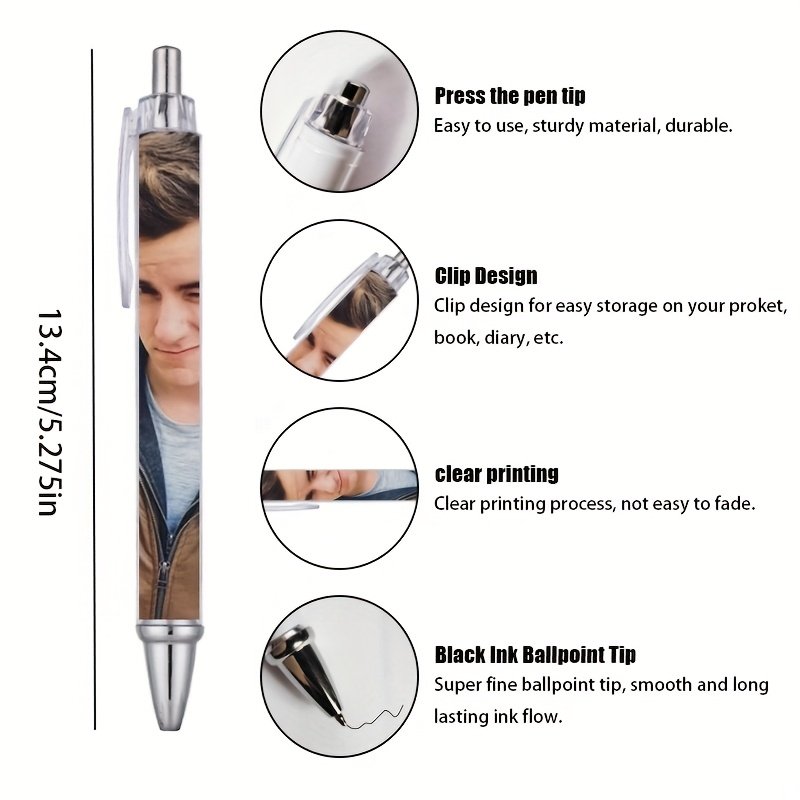 13.4cm/5.275in

Press the pen tip
Easy to use, sturdy material, durable.

Clip Design
Clip design for easy storage on your proket, book, diary, etc.

clear printing
Clear printing process, not easy to fade.

Black Ink Ballpoint Tip
Super fine ballpoint tip, smooth and long lasting ink flow.